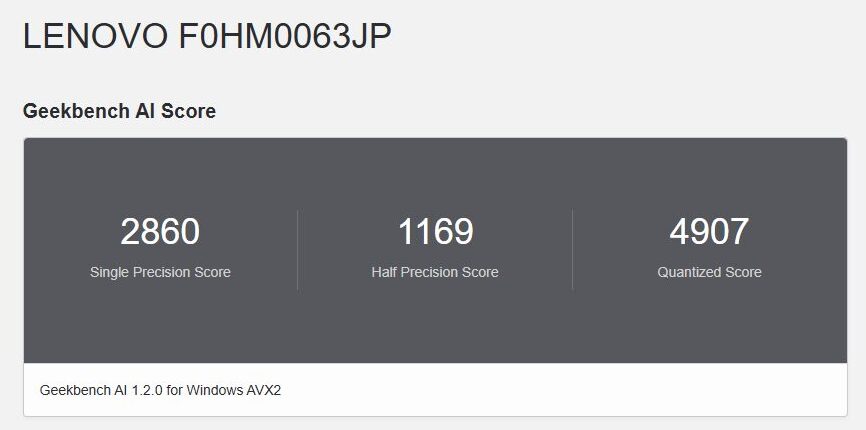 LENOVO F0HM0063JP

Geekbench AI Score

2860
Single Precision Score

1169
Half Precision Score

4907
Quantized Score

Geekbench AI 1.2.0 for Windows AVX2