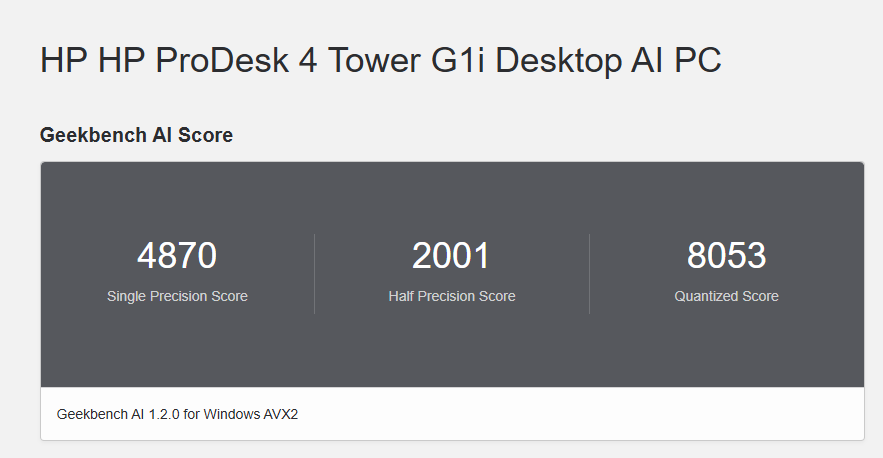 HP HP ProDesk 4 Tower G1i Desktop AI PC

Geekbench AI Score

4870
Single Precision Score

2001
Half Precision Score

8053
Quantized Score

Geekbench AI 1.2.0 for Windows AVX2