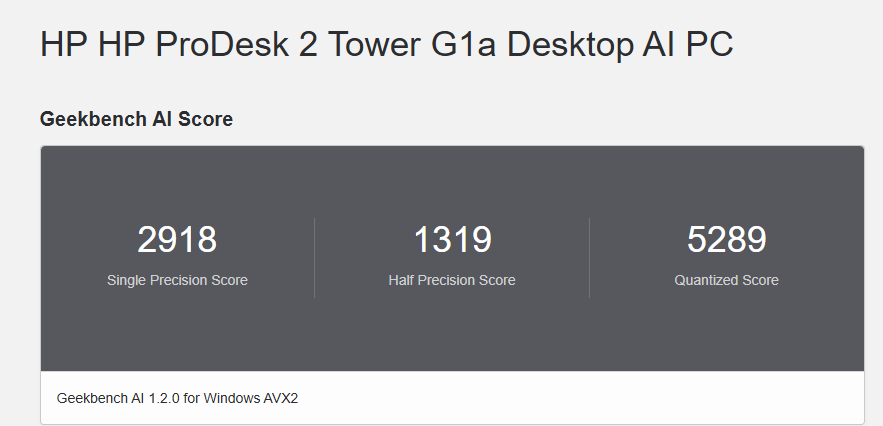 HP HP ProDesk 2 Tower G1a Desktop AI PC

Geekbench AI Score

2918
Single Precision Score

1319
Half Precision Score

5289
Quantized Score

Geekbench AI 1.2.0 for Windows AVX2